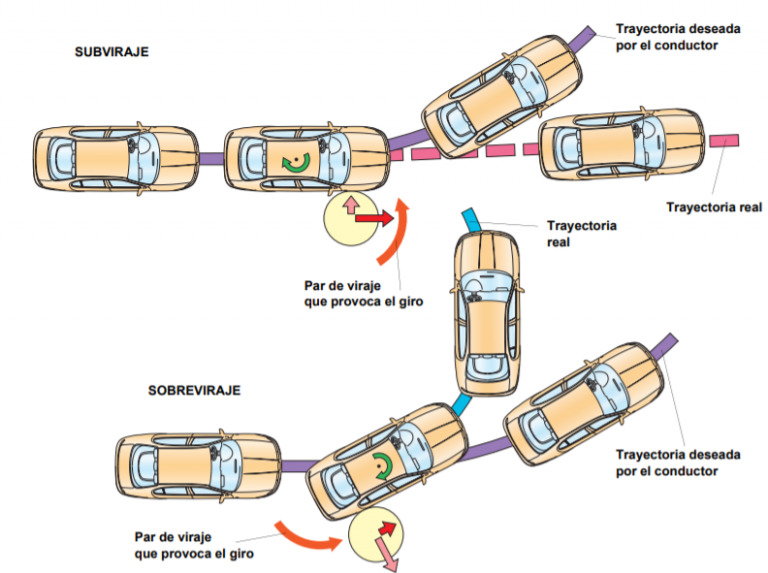 SUBVIRAJE

Trayectoria deseada por el conductor

Trayectoria real

Trayectoria real

Par de viraje que provoca el giro

SOBREVIRAJE

Trayectoria deseada por el conductor

Par de viraje que provoca el giro